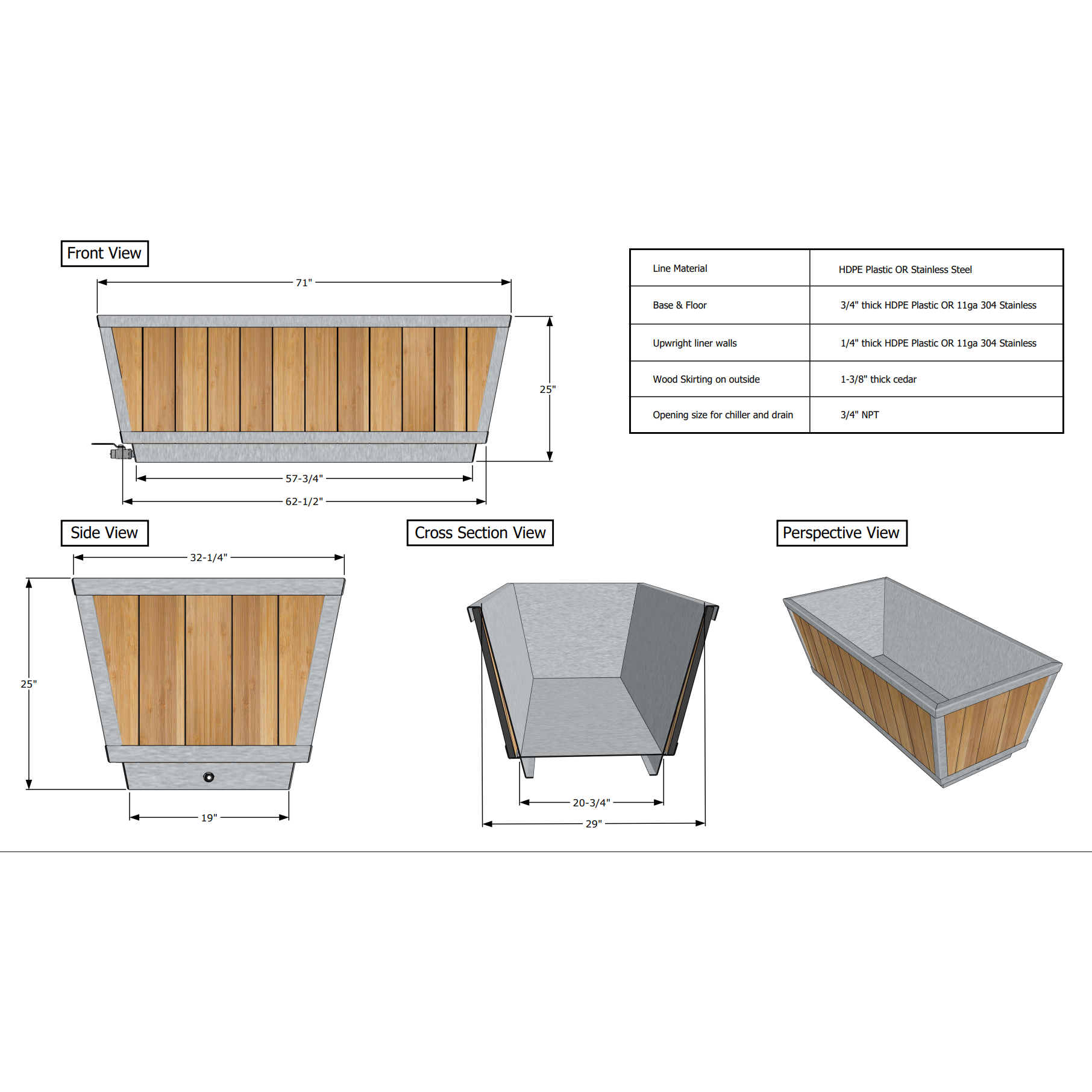 Front View

71"

25"

57-3/4"

62-1/2"

| Line Material | HDPE Plastic OR Stainless Steel |
|---|---|
| Base & Floor | 3/4" thick HDPE Plastic OR 11ga 304 Stainless |
| Upwright liner walls | 1/4" thick HDPE Plastic OR 11ga 304 Stainless |
| Wood Skirting on outside | 1-3/8" thick cedar |
| Opening size for chiller and drain | 3/4" NPT |

Side View

32-1/4"

25"

19"

Cross Section View

20-3/4"

29"

Perspective View