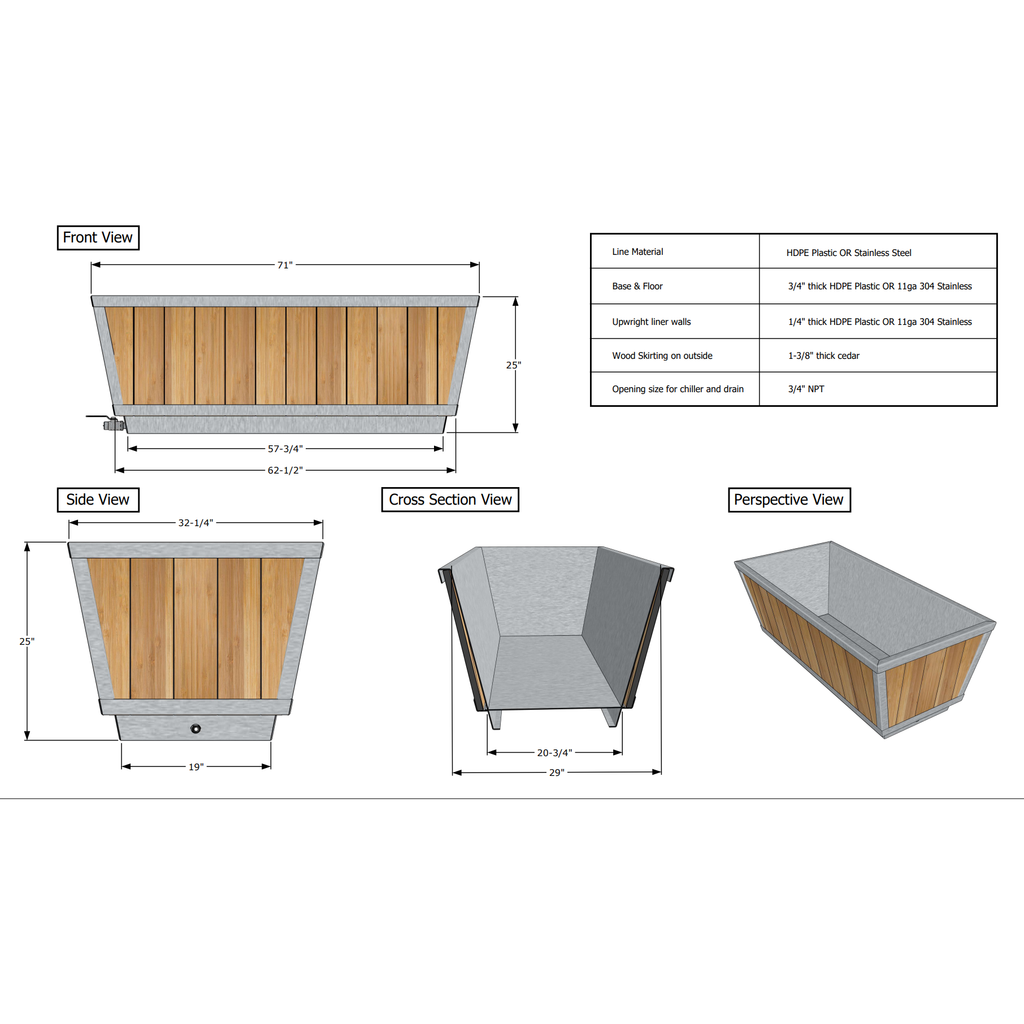 Front View

71"

25"

57-3/4"

62-1/2"

| Line Material | HDPE Plastic OR Stainless Steel |
|---|---|
| Base & Floor | 3/4" thick HDPE Plastic OR 11ga 304 Stainless |
| Upwright liner walls | 1/4" thick HDPE Plastic OR 11ga 304 Stainless |
| Wood Skirting on outside | 1-3/8" thick cedar |
| Opening size for chiller and drain | 3/4" NPT |

Side View

32-1/4"

25"

19"

Cross Section View

20-3/4"

29"

Perspective View