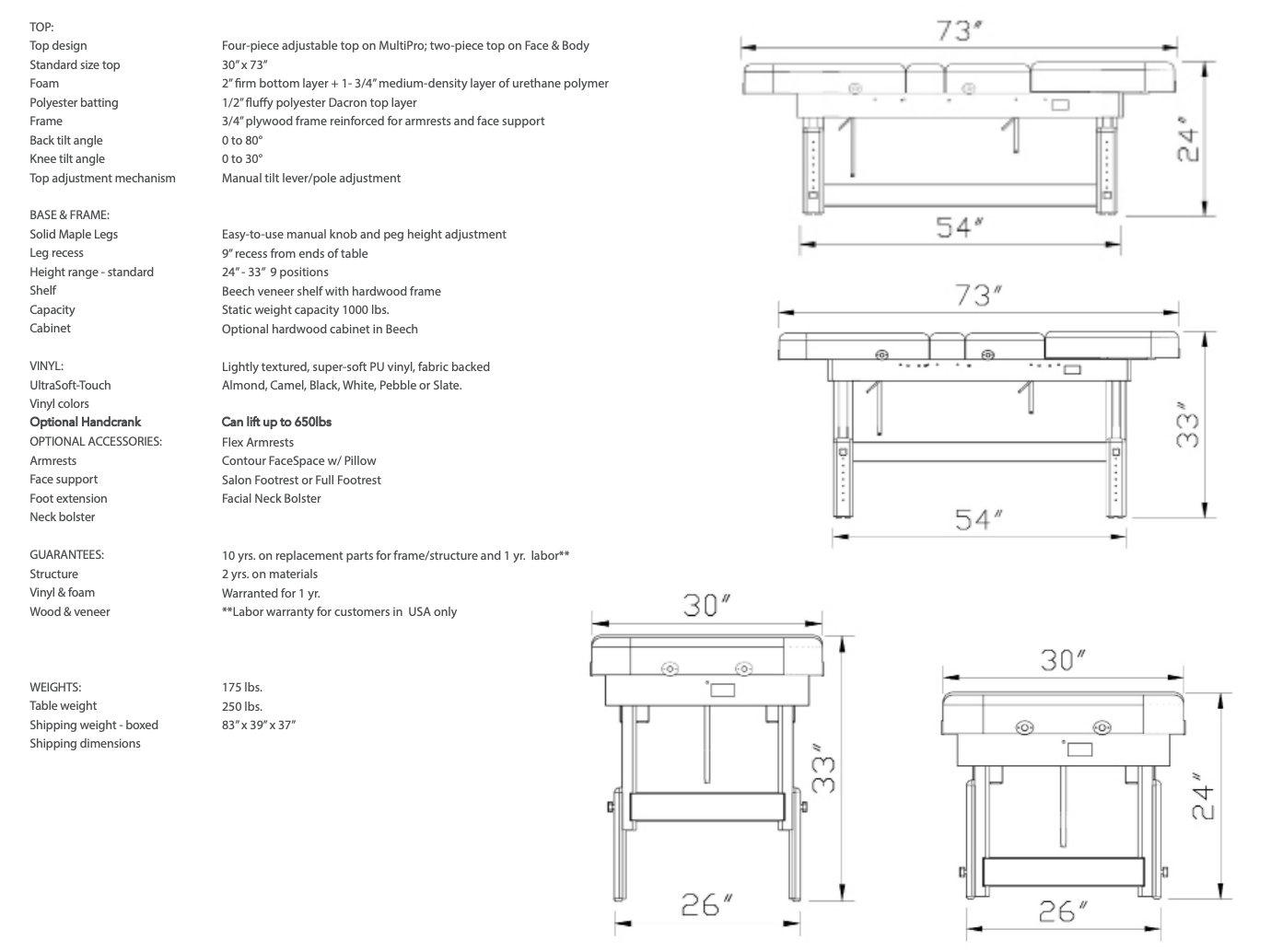 TOP:
Top design
Standard size top
Foam
Polyester batting
Frame
Back tilt angle
Knee tilt angle
Top adjustment mechanism

BASE & FRAME:
Solid Maple Legs
Leg recess
Height range - standard
Shelf
Capacity
Cabinet

VINYL:
UltraSoft-Touch
Vinyl colors
Optional Handcrank
OPTIONAL ACCESSORIES:
Armrests
Face support
Foot extension
Neck bolster

GUARANTEES:
Structure
Vinyl & foam
Wood & veneer

WEIGHTS:
Table weight
Shipping weight - boxed
Shipping dimensions

Four-piece adjustable top on MultiPro; two-piece top on Face & Body
30" x 73"
2" firm bottom layer + 1- 3/4" medium-density layer of urethane polymer
1/2" fluffy polyester Dacron top layer
3/4" plywood frame reinforced for armrests and face support
0 to 80°
0 to 30°
Manual tilt lever/pole adjustment

Easy-to-use manual knob and peg height adjustment
9" recess from ends of table
24" - 33" 9 positions
Beech veneer shelf with hardwood frame
Static weight capacity 1000 lbs.
Optional hardwood cabinet in Beech

Lightly textured, super-soft PU vinyl, fabric backed
Almond, Camel, Black, White, Pebble or Slate.
Can lift up to 650lbs
Flex Armrests
Contour FaceSpace w/ Pillow
Salon Footrest or Full Footrest
Facial Neck Bolster

10 yrs. on replacement parts for frame/structure and 1 yr. labor**
2 yrs. on materials
Warranted for 1 yr.
**Labor warranty for customers in USA only

175 lbs.
250 lbs.
83" x 39" x 37"

73"
24"
54"
73"
33"
54"
30"
33"
26"
30"
24"
26"