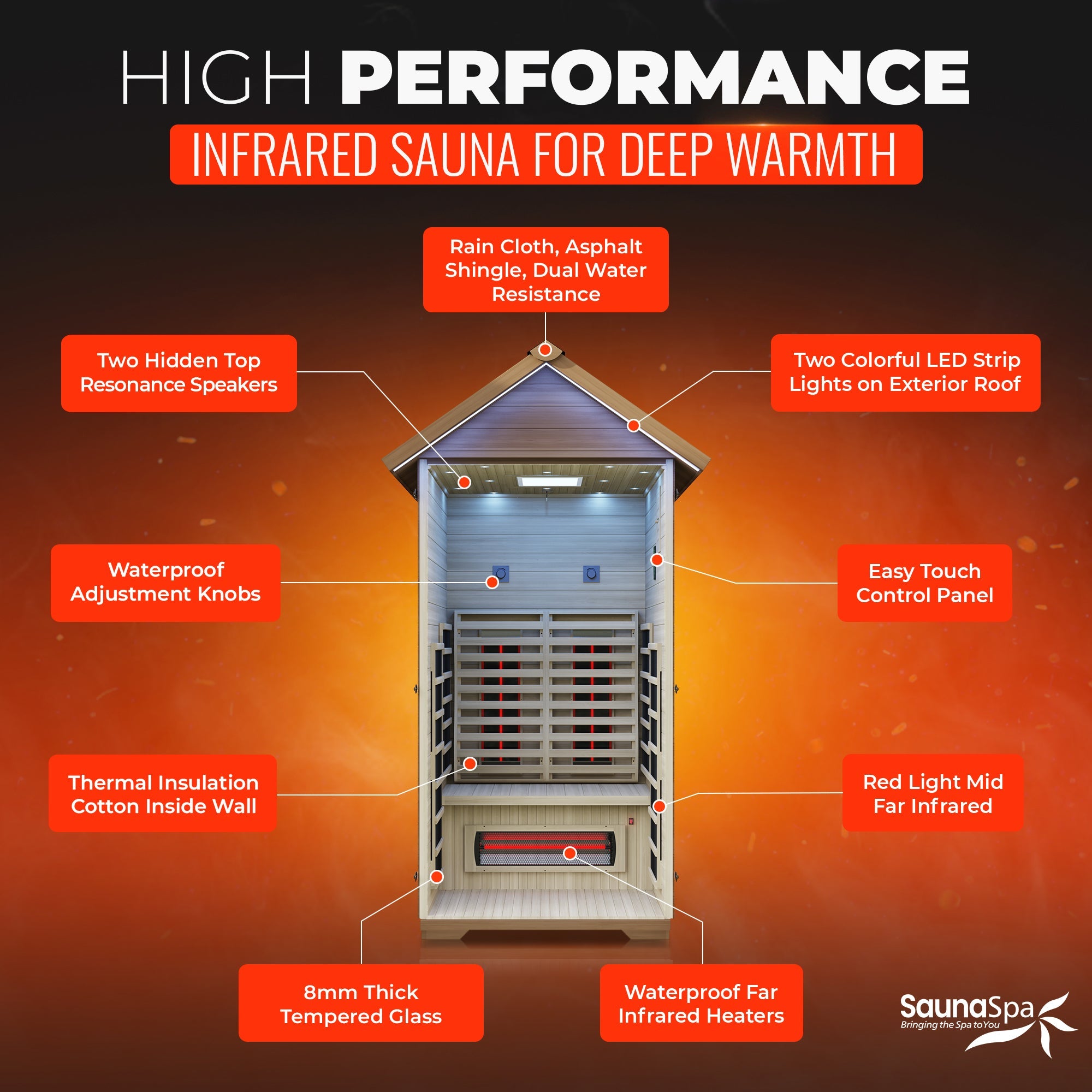 HIGH PERFORMANCE

INFRARED SAUNA FOR DEEP WARMTH

Rain Cloth, Asphalt Shingle, Dual Water Resistance

Two Hidden Top Resonance Speakers

Two Colorful LED Strip Lights on Exterior Roof

Waterproof Adjustment Knobs

Easy Touch Control Panel

Thermal Insulation Cotton Inside Wall

Red Light Mid Far Infrared

8mm Thick Tempered Glass

Waterproof Far Infrared Heaters

SaunaSpa
Bringing the Spa to You