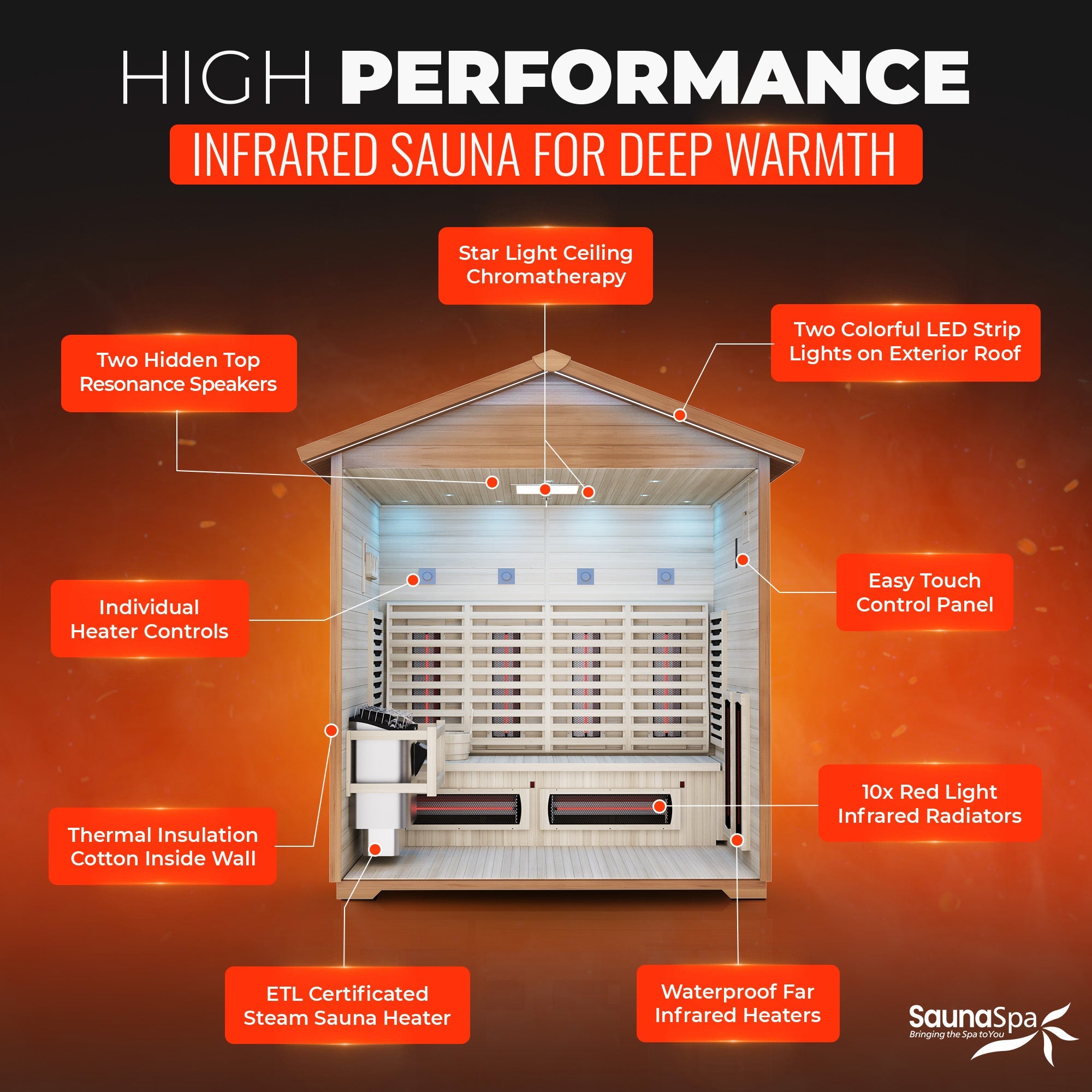 HIGH PERFORMANCE

INFRARED SAUNA FOR DEEP WARMTH

Star Light Ceiling Chromatherapy

Two Hidden Top Resonance Speakers

Two Colorful LED Strip Lights on Exterior Roof

Individual Heater Controls

Easy Touch Control Panel

Thermal Insulation Cotton Inside Wall

10x Red Light Infrared Radiators

ETL Certificated Steam Sauna Heater

Waterproof Far Infrared Heaters

SaunaSpa
Bringing the Spa to You